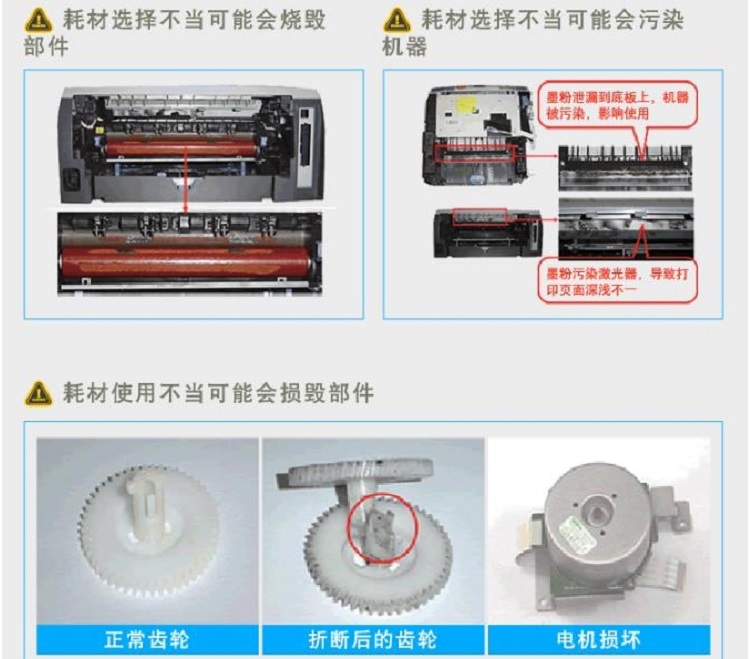 耗材选择不当可能会烧毁部件

耗材选择不当可能会污染机器

墨粉泄漏到底板上，机器被污染，影响使用

墨粉污染激光器，导致打印页面深浅不一

耗材使用不当可能会损毁部件

正常齿轮

折断后的齿轮

电机损坏