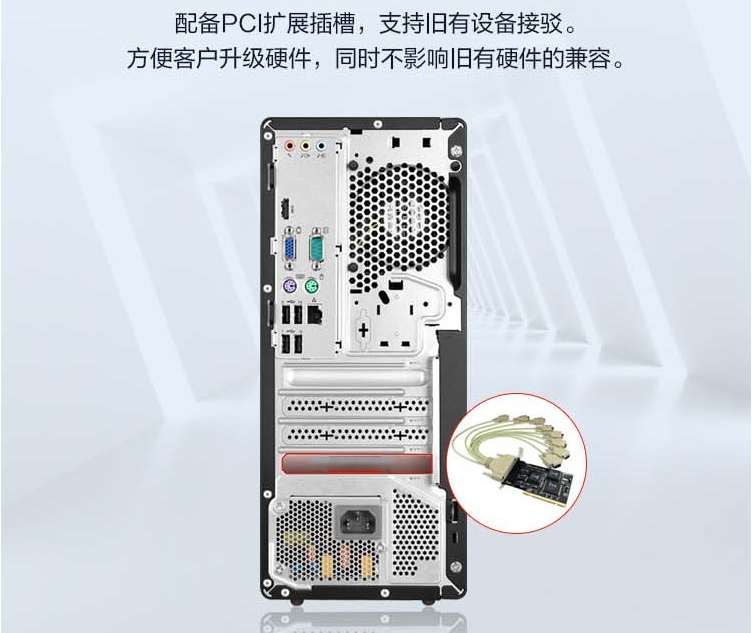 配备PCI扩展插槽，支持旧有设备接驳。
方便客户升级硬件，同时不影响旧有硬件的兼容。