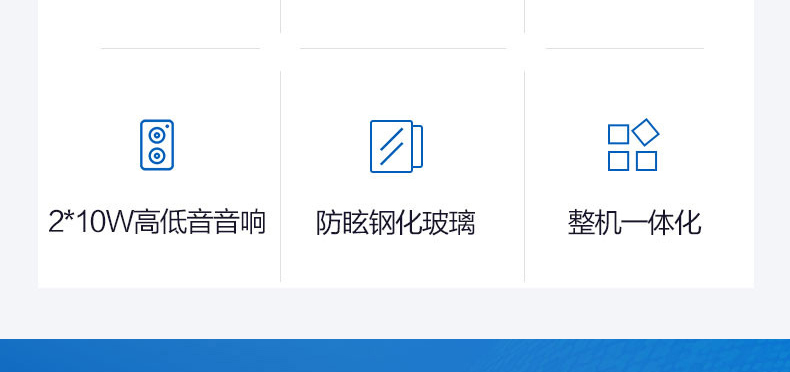 2*10W高低音音响

防眩钢化玻璃

整机一体化