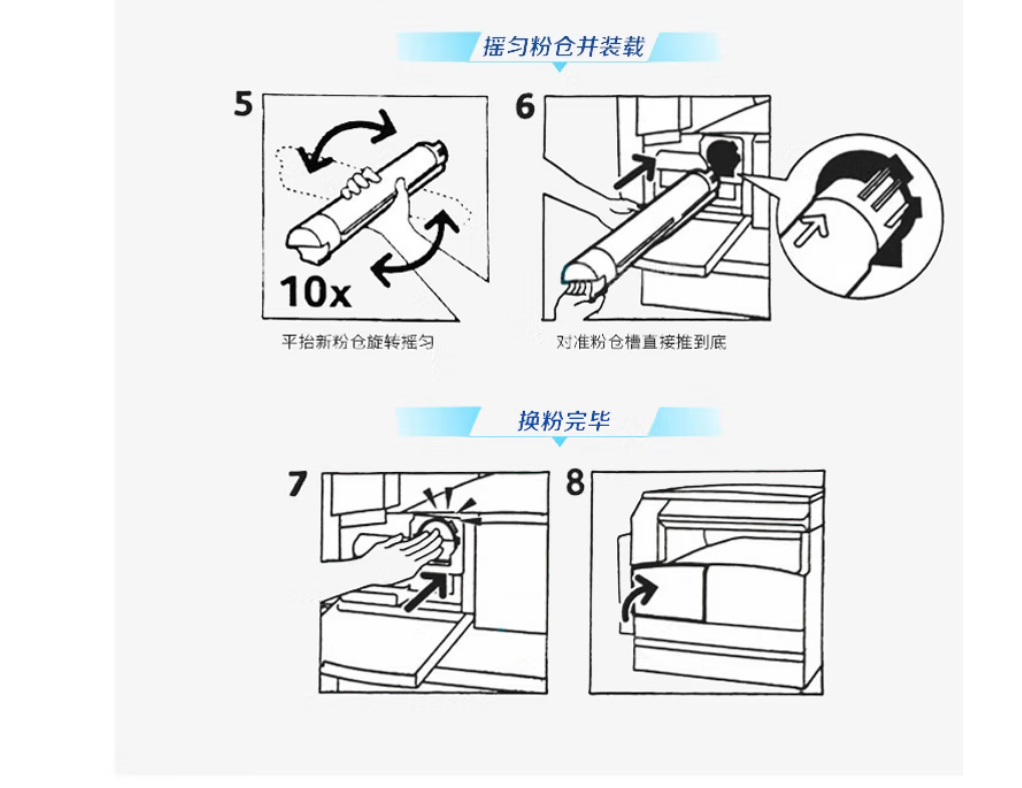 摇匀粉仓并装载

5

10x

平抬新粉仓旋转摇匀

6

对准粉仓槽直接推到底

换粉完毕

7

8