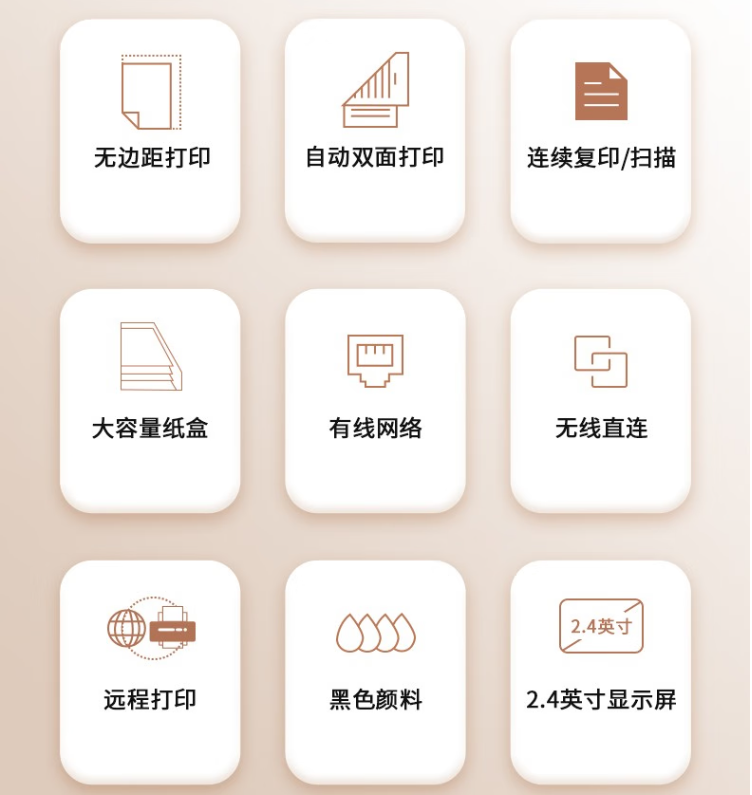 无边距打印

自动双面打印

连续复印/扫描

大容量纸盒

有线网络

无线直连

远程打印

黑色颜料

2.4英寸

2.4英寸显示屏