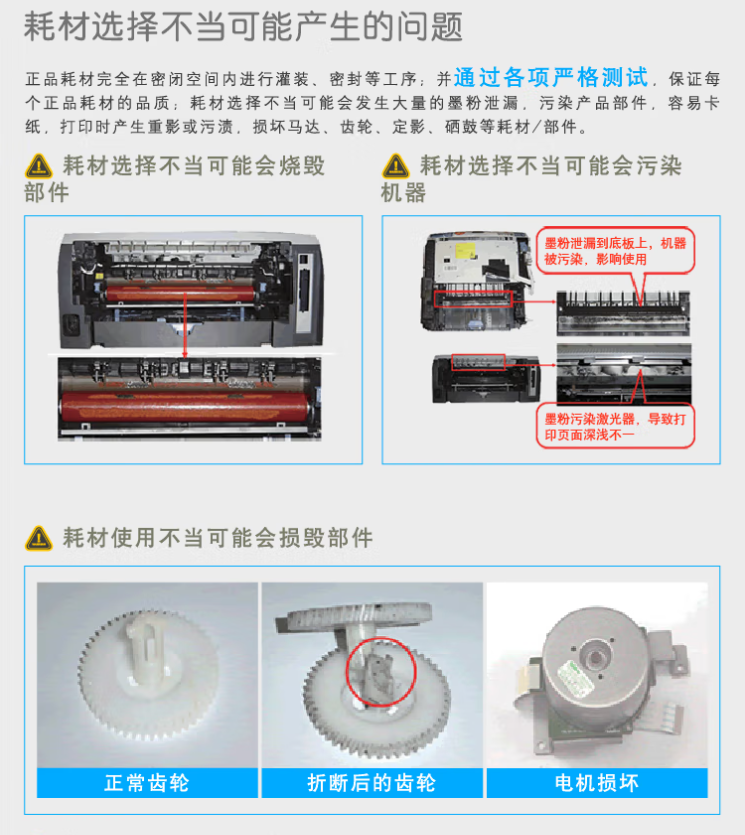 耗材选择不当可能产生的问题

正品耗材完全在密闭空间内进行灌装、密封等工序；并通过各项严格测试，保证每个正品耗材的品质；耗材选择不当可能会发生大量的墨粉泄漏，污染产品部件，容易卡纸，打印时产生重影或污渍，损坏马达、齿轮、定影、硒鼓等耗材/部件。

耗材选择不当可能会烧毁部件

耗材选择不当可能会污染机器

墨粉泄漏到底板上，机器被污染，影响使用

墨粉污染激光器，导致打印页面深浅不一

耗材使用不当可能会损毁部件

正常齿轮

折断后的齿轮

电机损坏