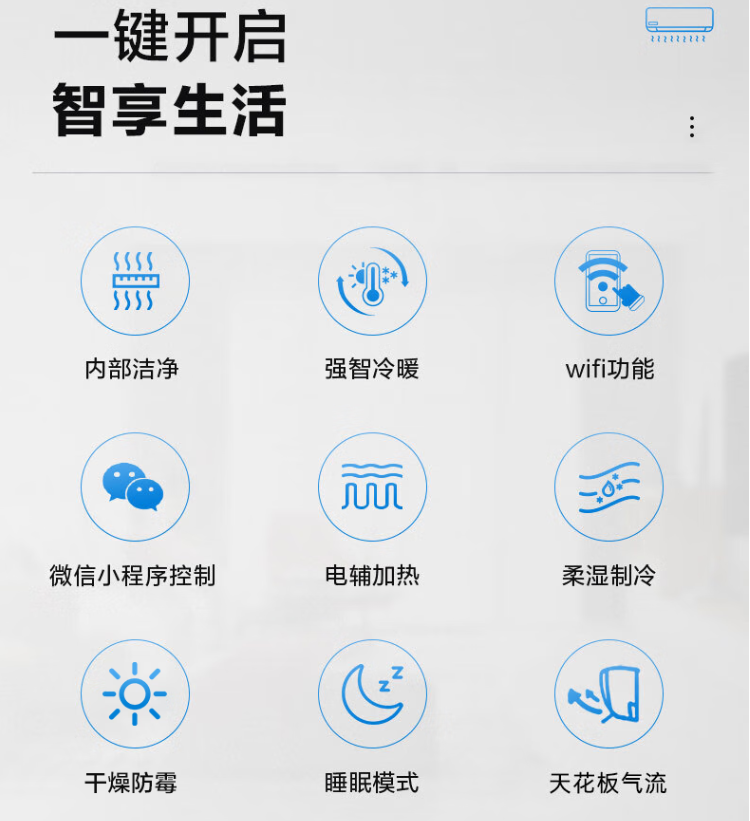 一键开启
智享生活

内部洁净

强智冷暖

wifi功能

微信小程序控制

电辅加热

柔湿制冷

干燥防霉

睡眠模式

天花板气流