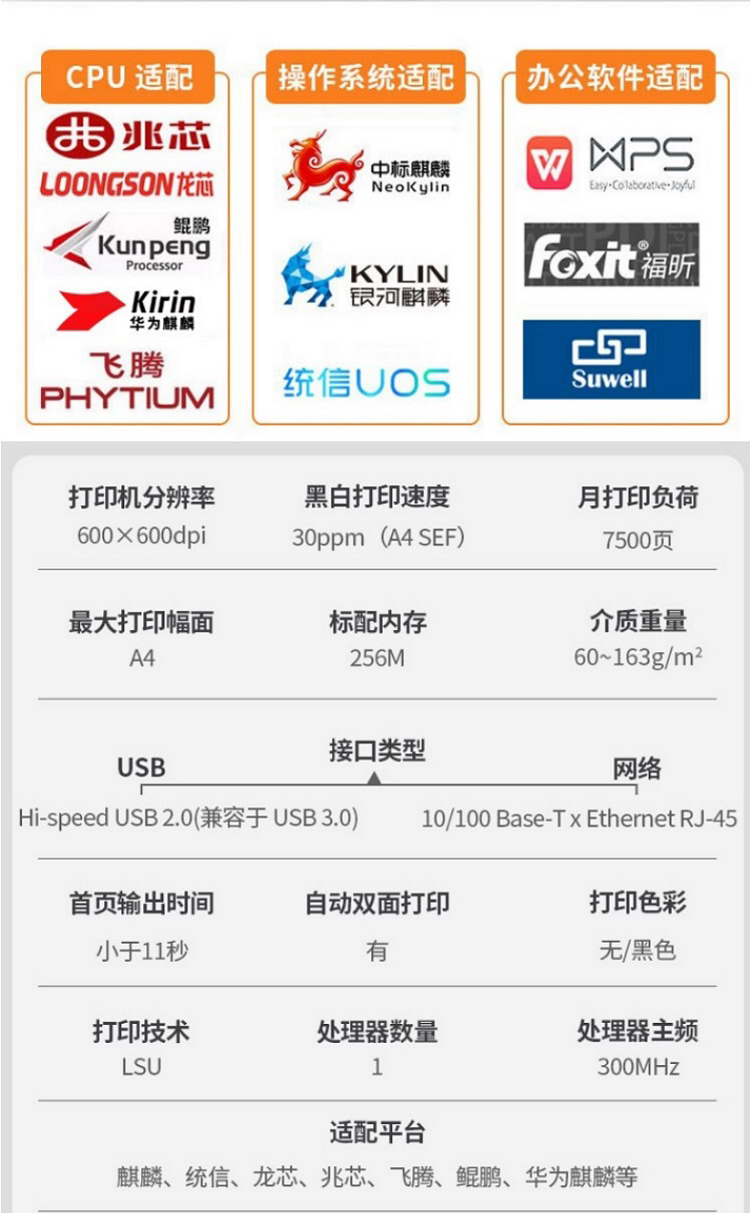 CPU 适配

兆芯
LOONGSON龙芯
鲲鹏
Kunpeng
Processor
Kirin
华为麒麟
飞腾
PHYTIUM

操作系统适配

中标麒麟
NeoKylin
KYLIN
银河麒麟
统信UOS

办公软件适配

WPS
Easy·Collaborative·Joyful
Foxit福昕
Suwell

打印机分辨率
600×600dpi

黑白打印速度
30ppm（A4 SEF）

月打印负荷
7500页

最大打印幅面
A4

标配内存
256M

介质重量
60~163g/m²

接口类型

USB
Hi-speed USB 2.0(兼容于 USB 3.0)

网络
10/100 Base-T x Ethernet RJ-45

首页输出时间
小于11秒

自动双面打印
有

打印色彩
无/黑色

打印技术
LSU

处理器数量
1

处理器主频
300MHz

适配平台
麒麟、统信、龙芯、兆芯、飞腾、鲲鹏、华为麒麟等