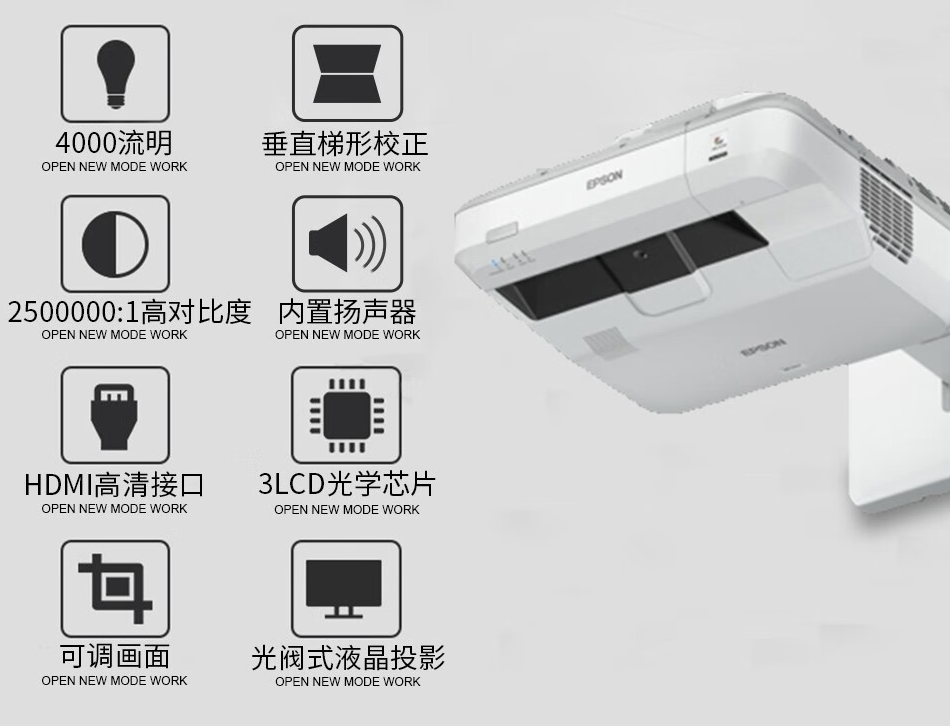 4000流明
OPEN NEW MODE WORK

垂直梯形校正
OPEN NEW MODE WORK

2500000:1高对比度
OPEN NEW MODE WORK

内置扬声器
OPEN NEW MODE WORK

HDMI高清接口
OPEN NEW MODE WORK

3LCD光学芯片
OPEN NEW MODE WORK

可调画面
OPEN NEW MODE WORK

光阀式液晶投影
OPEN NEW MODE WORK

EPSON

EPSON