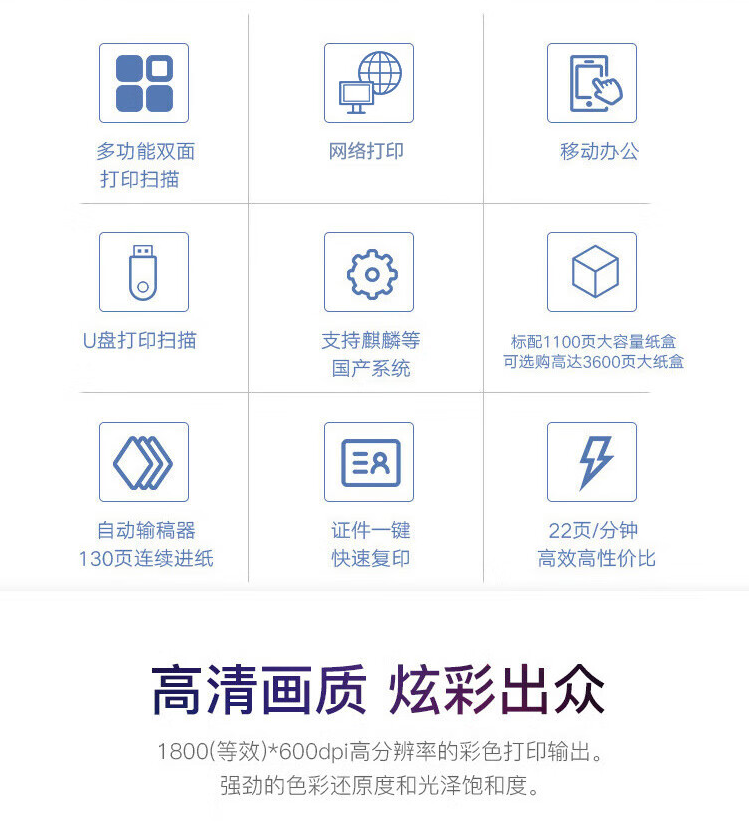 多功能双面
打印扫描

网络打印

移动办公

U盘打印扫描

支持麒麟等
国产系统

标配1100页大容量纸盒
可选购高达3600页大纸盒

自动输稿器
130页连续进纸

证件一键
快速复印

22页/分钟
高效高性价比

高清画质 炫彩出众

1800(等效)*600dpi高分辨率的彩色打印输出。
强劲的色彩还原度和光泽饱和度。