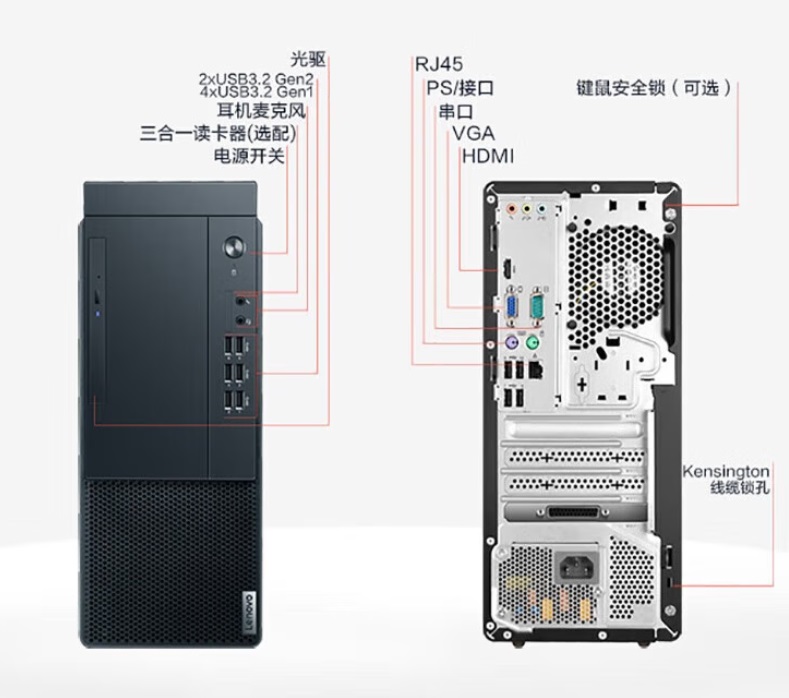 光驱
2xUSB3.2 Gen2
4xUSB3.2 Gen1
耳机麦克风
三合一读卡器(选配)
电源开关

RJ45
PS/接口
串口
VGA
HDMI

键鼠安全锁（可选）

Kensington
线缆锁孔

Lenovo